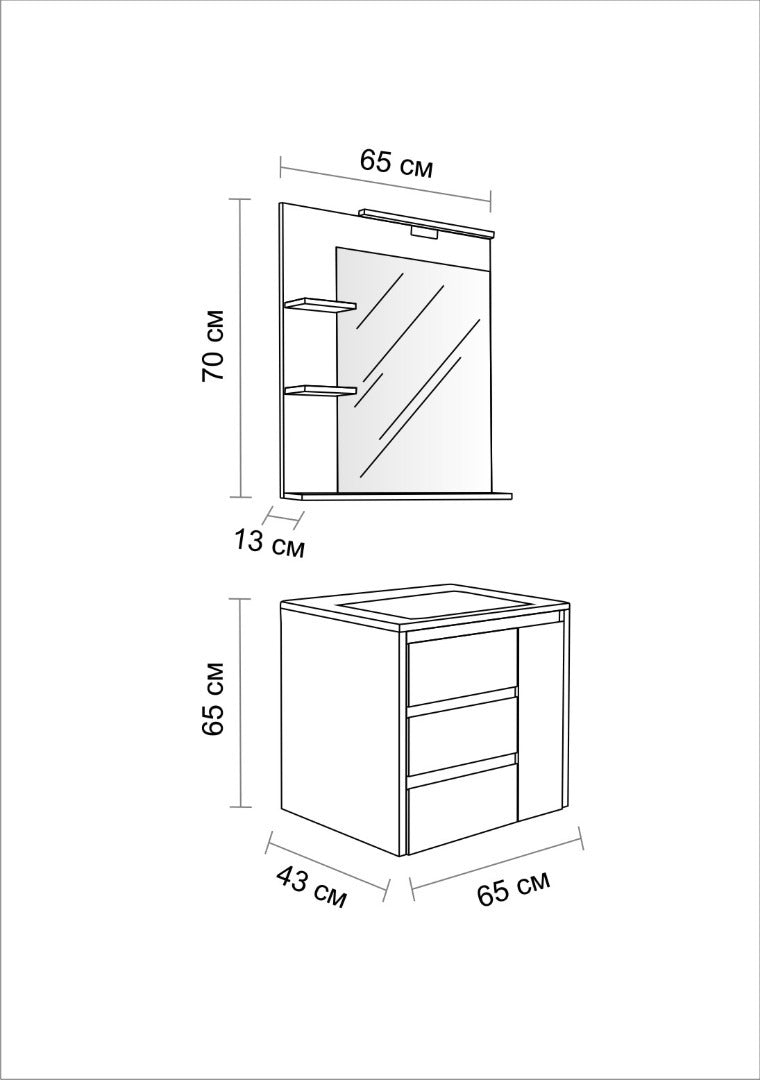 65 см
70 см
13 см
65 см
43 см
65 см