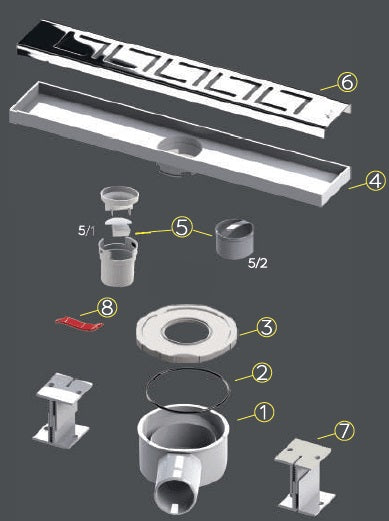 6
4
5/1
5
5/2
8
3
2
1
7