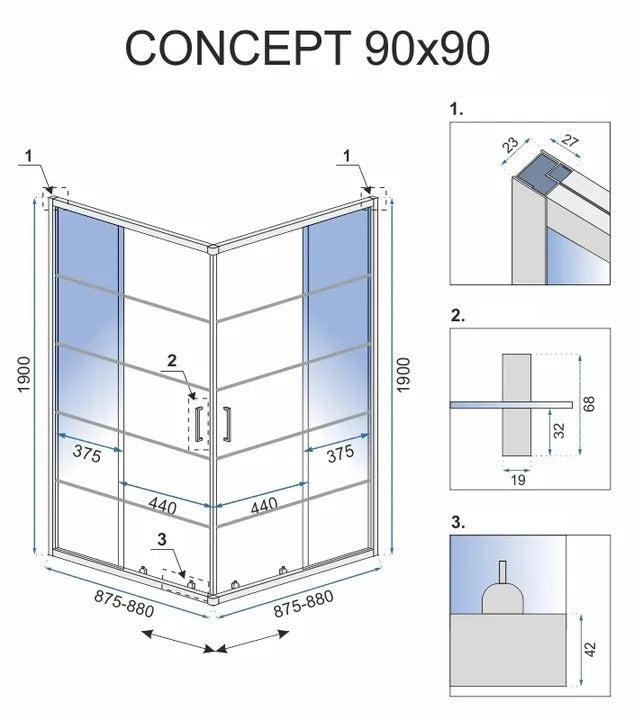 CONCEPT 90x90

1

1

1900

1900

2

375

375

440

440

3

875-880

875-880

1.

23

27

2.

68

32

19

3.

42