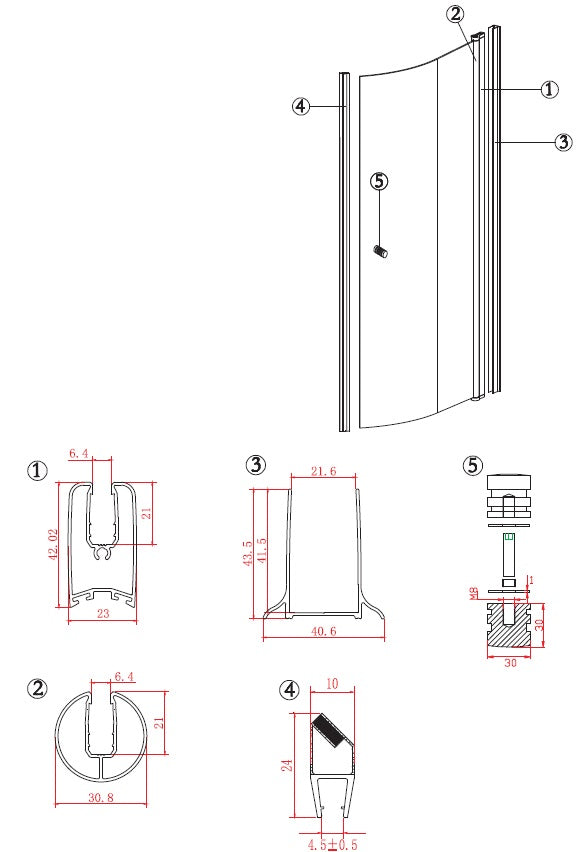 ②
①
④
③
⑤

①
6.4
21
42.02
23

③
21.6
43.5
41.5
40.6

⑤
M8
1
30
30

②
6.4
21
30.8

④
10
24
4.5±0.5