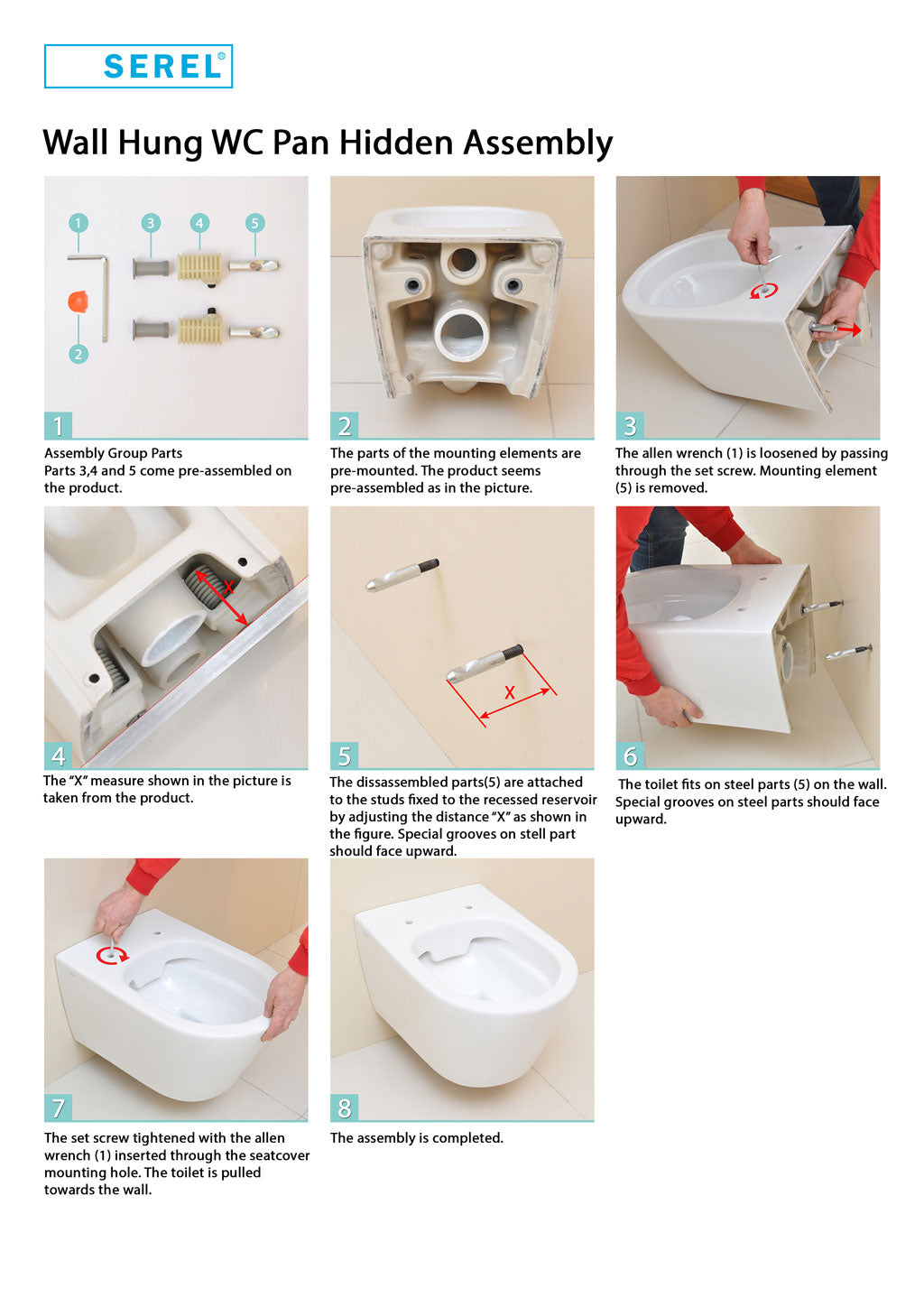 SEREL®

Wall Hung WC Pan Hidden Assembly

1
3
4
5
2

1
Assembly Group Parts
Parts 3,4 and 5 come pre-assembled on the product.

2
The parts of the mounting elements are pre-mounted. The product seems pre-assembled as in the picture.

3
The allen wrench (1) is loosened by passing through the set screw. Mounting element (5) is removed.

X
4
The "X" measure shown in the picture is taken from the product.

X
5
The dissassembled parts(5) are attached to the studs fixed to the recessed reservoir by adjusting the distance "X" as shown in the figure. Special grooves on stell part should face upward.

6
The toilet fits on steel parts (5) on the wall. Special grooves on steel parts should face upward.

7
The set screw tightened with the allen wrench (1) inserted through the seatcover mounting hole. The toilet is pulled towards the wall.

8
The assembly is completed.