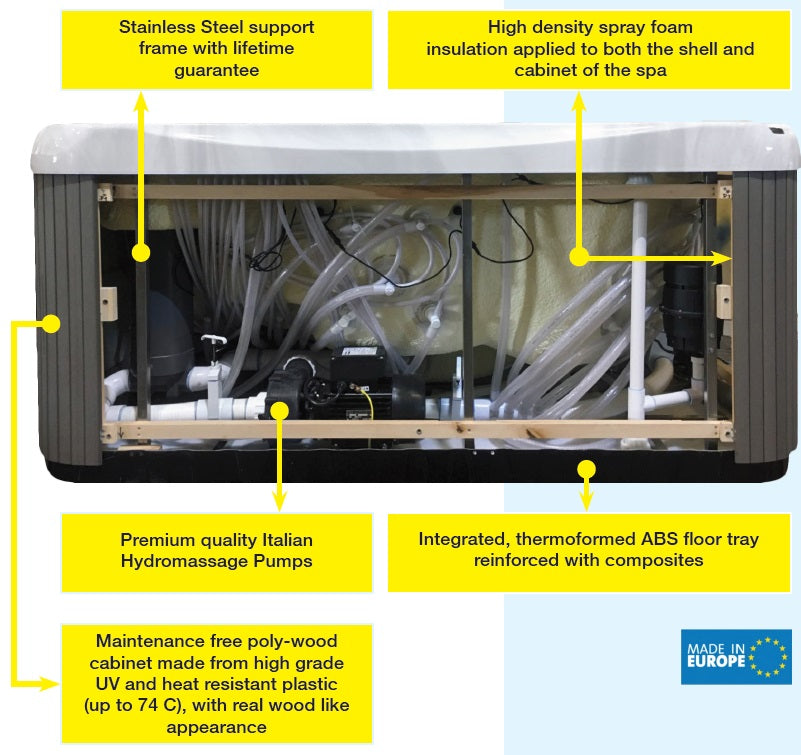 Stainless Steel support frame with lifetime guarantee

High density spray foam insulation applied to both the shell and cabinet of the spa

Premium quality Italian Hydromassage Pumps

Integrated, thermoformed ABS floor tray reinforced with composites

Maintenance free poly-wood cabinet made from high grade UV and heat resistant plastic (up to 74 C), with real wood like appearance

MADE IN EUROPE