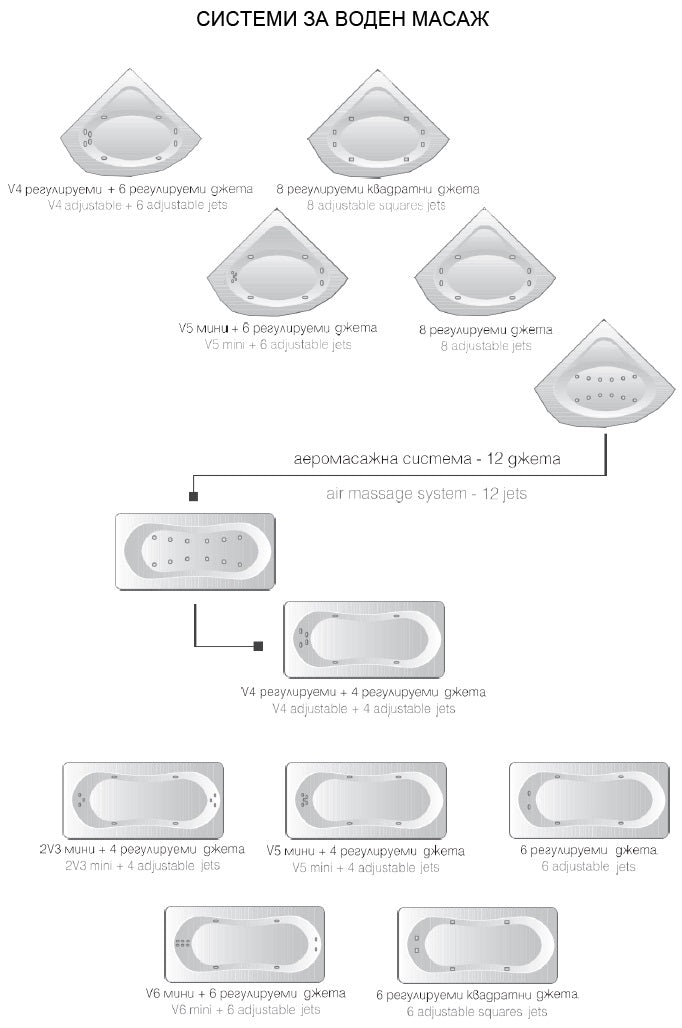 СИСТЕМИ ЗА ВОДЕН МАСАЖ

V4 регулируеми + 6 регулируеми джета
V4 adjustable + 6 adjustable jets

8 регулируеми квадратни джета
8 adjustable squares jets

V5 мини + 6 регулируеми джета
V5 mini + 6 adjustable jets

8 регулируеми джета
8 adjustable jets

аеромасажна система - 12 джета
air massage system - 12 jets

V4 регулируеми + 4 регулируеми джета
V4 adjustable + 4 adjustable jets

2V3 мини + 4 регулируеми джета
2V3 mini + 4 adjustable jets

V5 мини + 4 регулируеми джета
V5 mini + 4 adjustable jets

6 регулируеми джета
6 adjustable jets

V6 мини + 6 регулируеми джета
V6 mini + 6 adjustable jets

6 регулируеми квадратни джета
6 adjustable squares jets